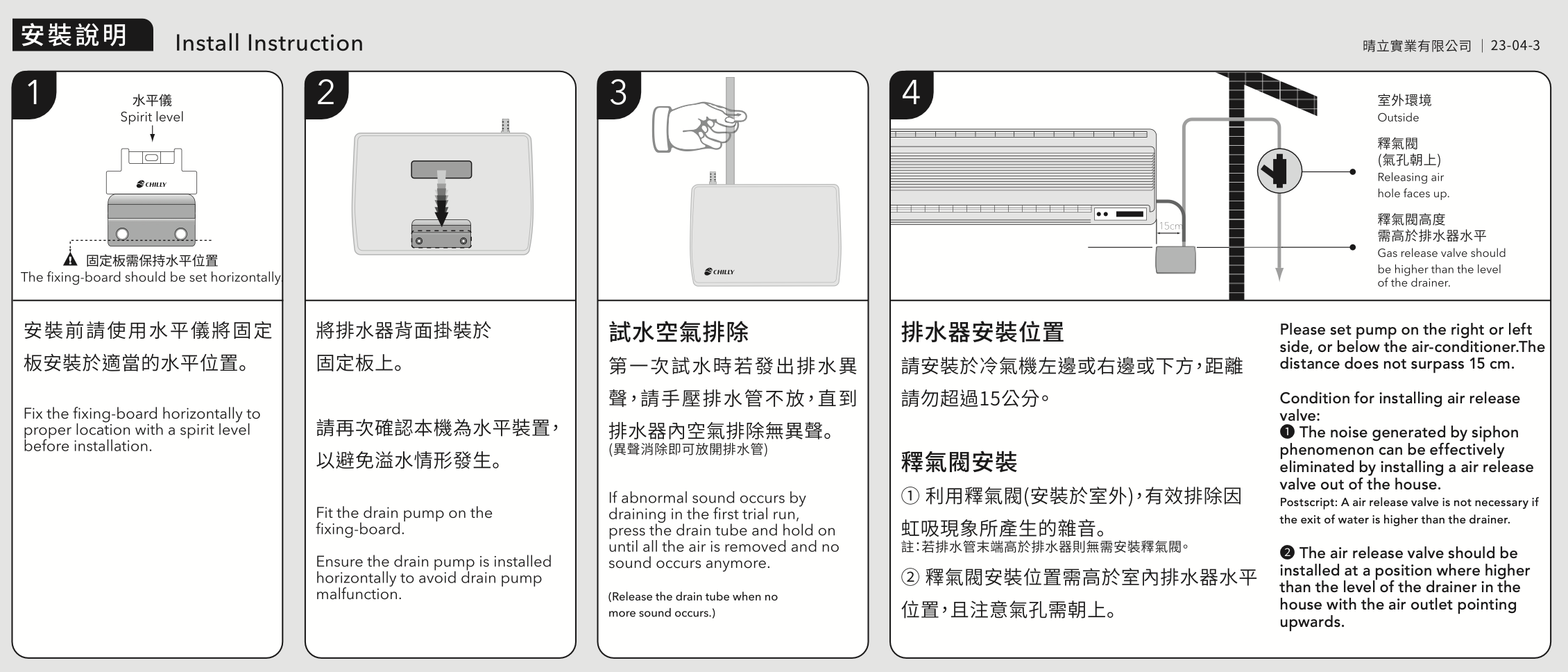 安裝說明 Install Instruction

晴立實業有限公司 | 23-04-3

1

水平儀
Spirit level

CHILLY

固定板需保持水平位置
The fixing-board should be set horizontally

安裝前請使用水平儀將固定板安裝於適當的水平位置。

Fix the fixing-board horizontally to proper location with a spirit level before installation.

2

將排水器背面掛裝於固定板上。

請再次確認本機為水平裝置，以避免溢水情形發生。

Fit the drain pump on the fixing-board.

Ensure the drain pump is installed horizontally to avoid drain pump malfunction.

3

CHILLY

試水空氣排除

第一次試水時若發出排水異聲，請手壓排水管不放，直到排水器內空氣排除無異聲。
(異聲消除即可放開排水管)

If abnormal sound occurs by draining in the first trial run, press the drain tube and hold on until all the air is removed and no sound occurs anymore.

(Release the drain tube when no more sound occurs.)

4

15cm

室外環境
Outside

釋氣閥
(氣孔朝上)
Releasing air hole faces up.

釋氣閥高度
需高於排水器水平
Gas release valve should be higher than the level of the drainer.

排水器安裝位置

請安裝於冷氣機左邊或右邊或下方，距離請勿超過15公分。

釋氣閥安裝

① 利用釋氣閥(安裝於室外)，有效排除因虹吸現象所產生的雜音。
註：若排水管末端高於排水器則無需安裝釋氣閥。

② 釋氣閥安裝位置需高於室內排水器水平位置，且注意氣孔需朝上。

Please set pump on the right or left side, or below the air-conditioner.The distance does not surpass 15 cm.

Condition for installing air release valve:
❶ The noise generated by siphon phenomenon can be effectively eliminated by installing a air release valve out of the house.
Postscript: A air release valve is not necessary if the exit of water is higher than the drainer.

❷ The air release valve should be installed at a position where higher than the level of the drainer in the house with the air outlet pointing upwards.